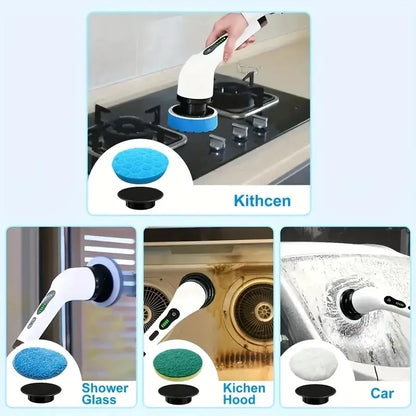 Kithcen

Shower Glass

Kichen Hood

Car